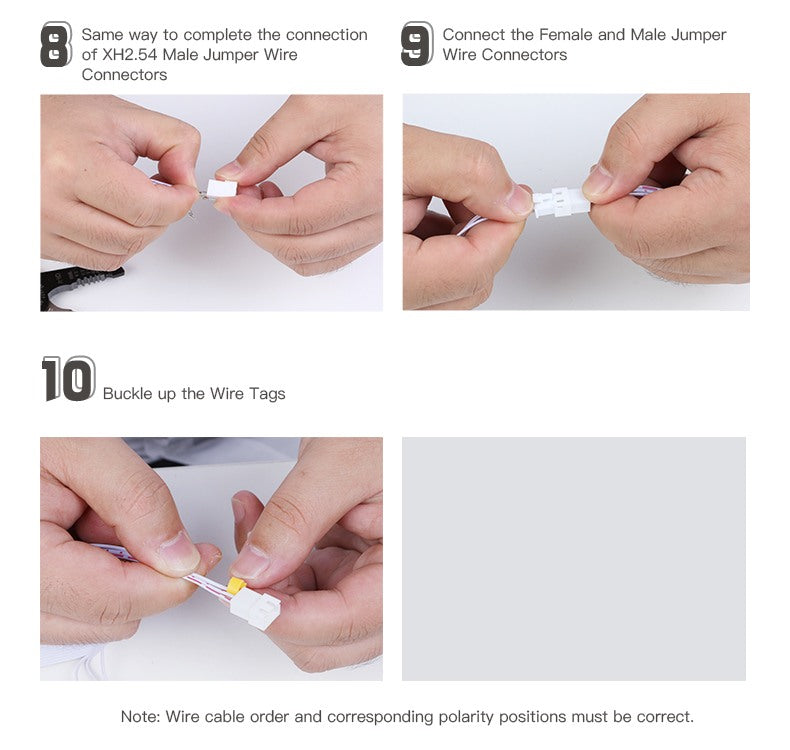 8 Same way to complete the connection of XH2.54 Male Jumper Wire Connectors

9 Connect the Female and Male Jumper Wire Connectors

10 Buckle up the Wire Tags

Note: Wire cable order and corresponding polarity positions must be correct.